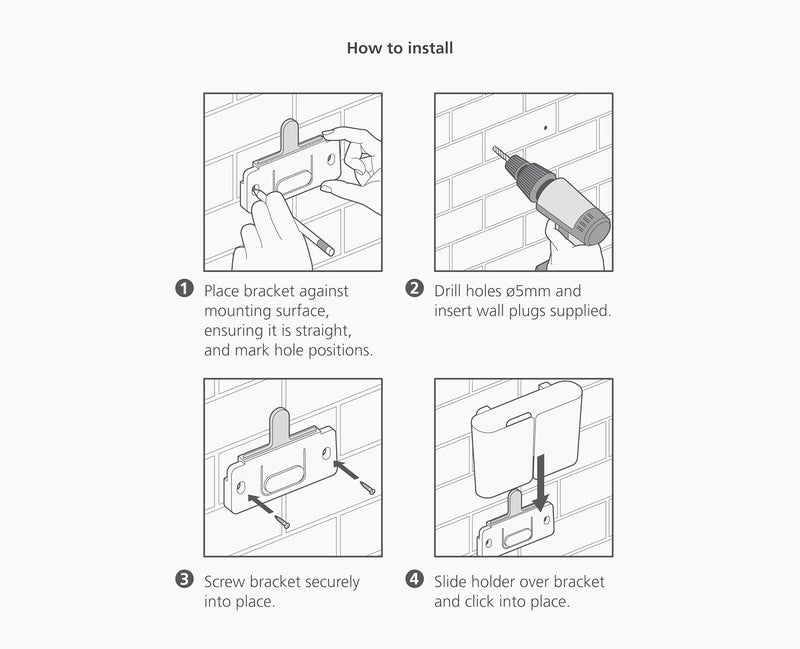 How to install

1 Place bracket against mounting surface, ensuring it is straight, and mark hole positions.

2 Drill holes ø5mm and insert wall plugs supplied.

3 Screw bracket securely into place.

4 Slide holder over bracket and click into place.